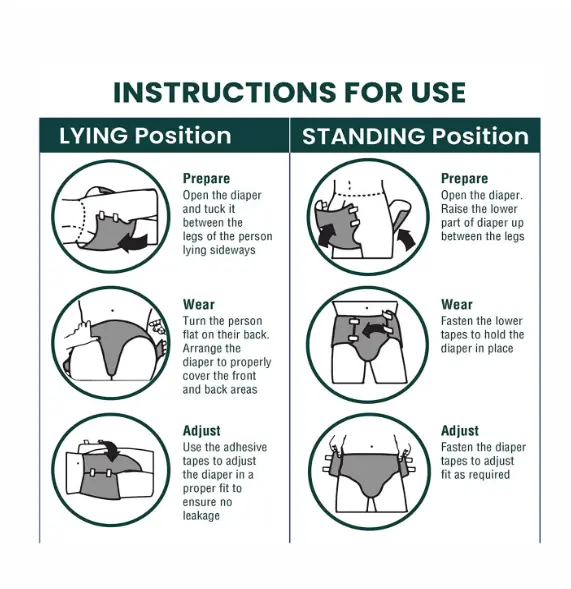 INSTRUCTIONS FOR USE

LYING Position

Prepare
Open the diaper and tuck it between the legs of the person lying sideways

Wear
Turn the person flat on their back. Arrange the diaper to properly cover the front and back areas

Adjust
Use the adhesive tapes to adjust the diaper in a proper fit to ensure no leakage

STANDING Position

Prepare
Open the diaper. Raise the lower part of diaper up between the legs

Wear
Fasten the lower tapes to hold the diaper in place

Adjust
Fasten the diaper tapes to adjust fit as required